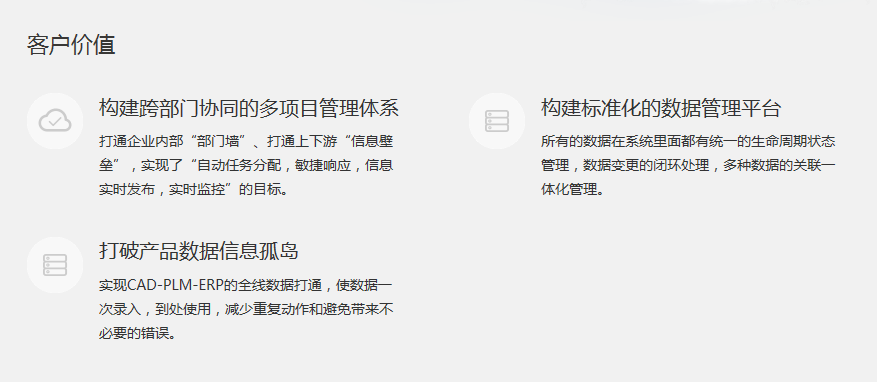 客户价值

构建跨部门协同的多项目管理体系

打通企业内部“部门墙”、打通上下游“信息壁垒”，实现了“自动任务分配，敏捷响应，信息实时发布，实时监控”的目标。

打破产品数据信息孤岛

实现CAD-PLM-ERP的全线数据打通，使数据一次录入，到处使用，减少重复动作和避免带来不必要的错误。

构建标准化的数据管理平台

所有的数据在系统里面都有统一的生命周期状态管理，数据变更的闭环处理，多种数据的关联一体化管理。